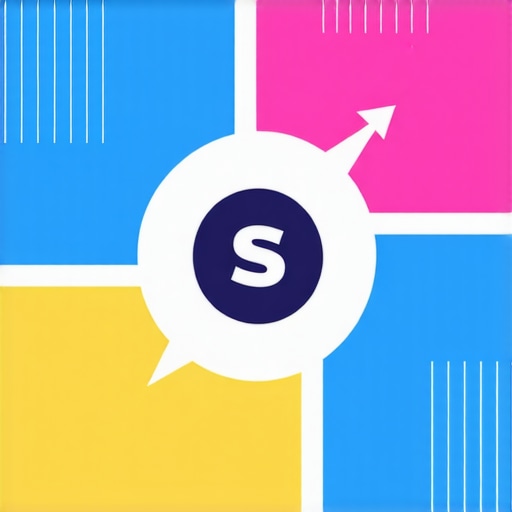 S